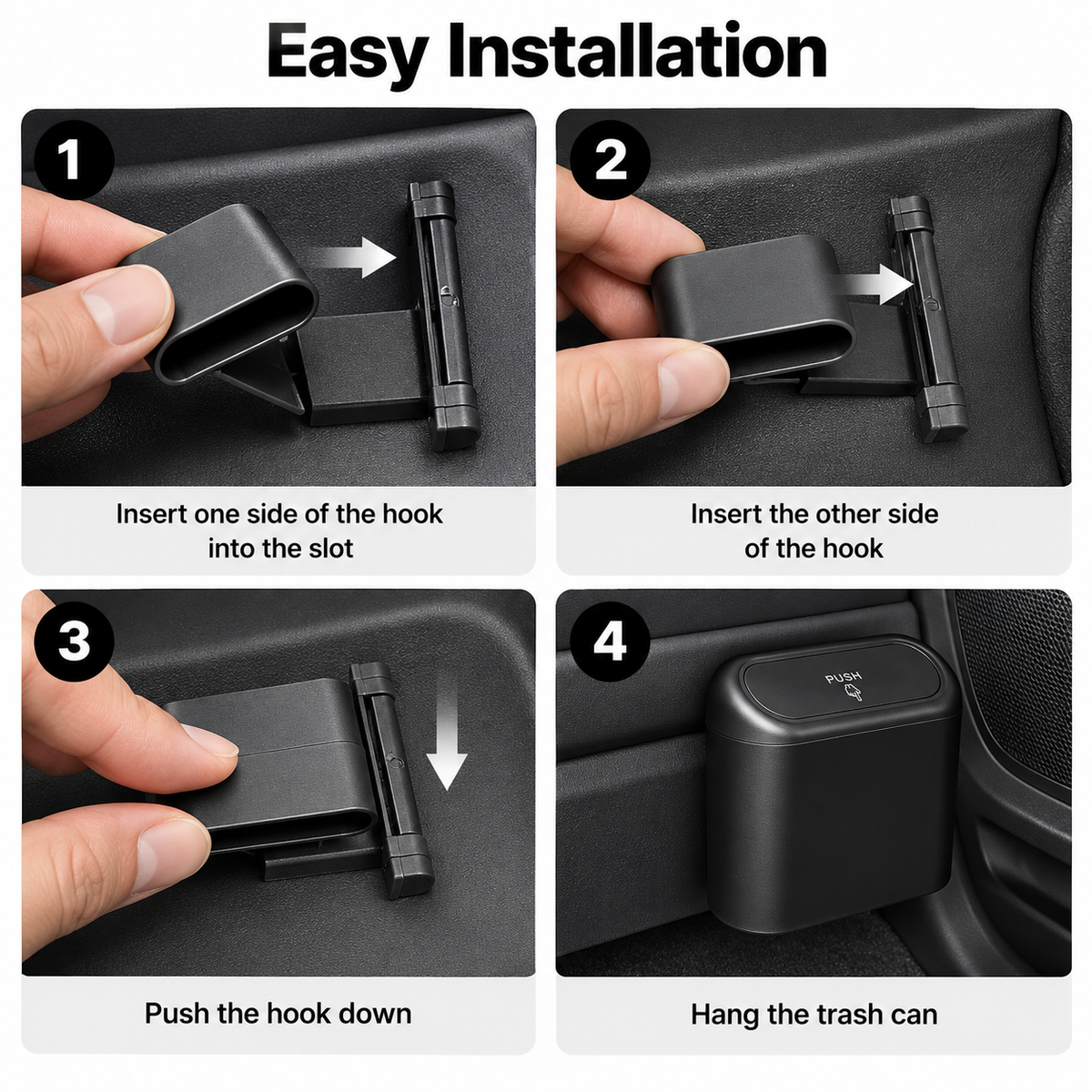 Easy Installation

1

Insert one side of the hook into the slot

2

Insert the other side of the hook

3

Push the hook down

4

PUSH

Hang the trash can